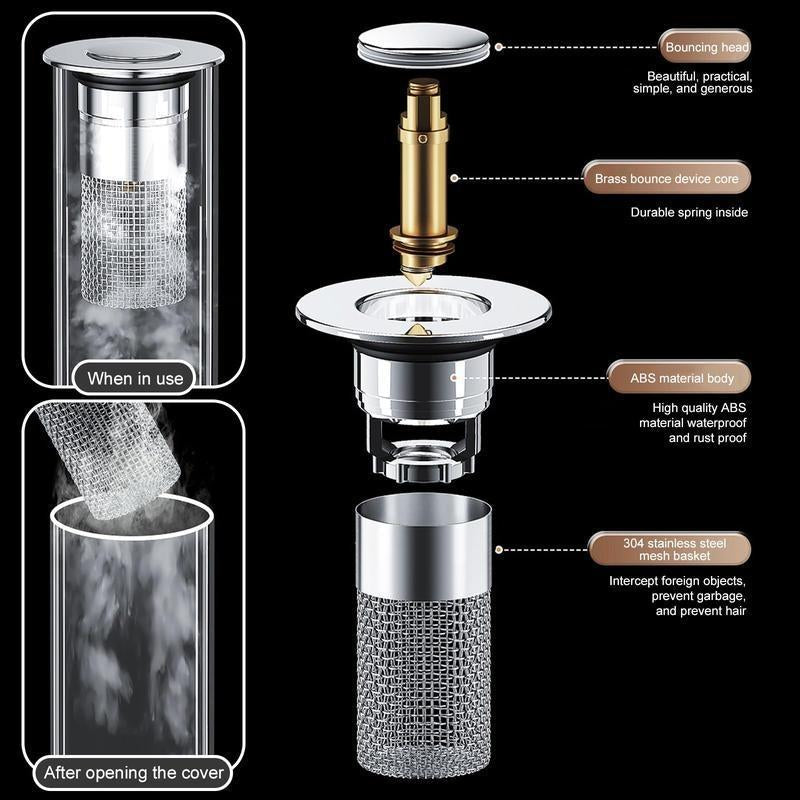 When in use

After opening the cover

Bouncing head

Beautiful, practical, simple, and generous

Brass bounce device core

Durable spring inside

ABS material body

High quality ABS material waterproof and rust proof

304 stainless steel mesh basket

Intercept foreign objects, prevent garbage, and prevent hair